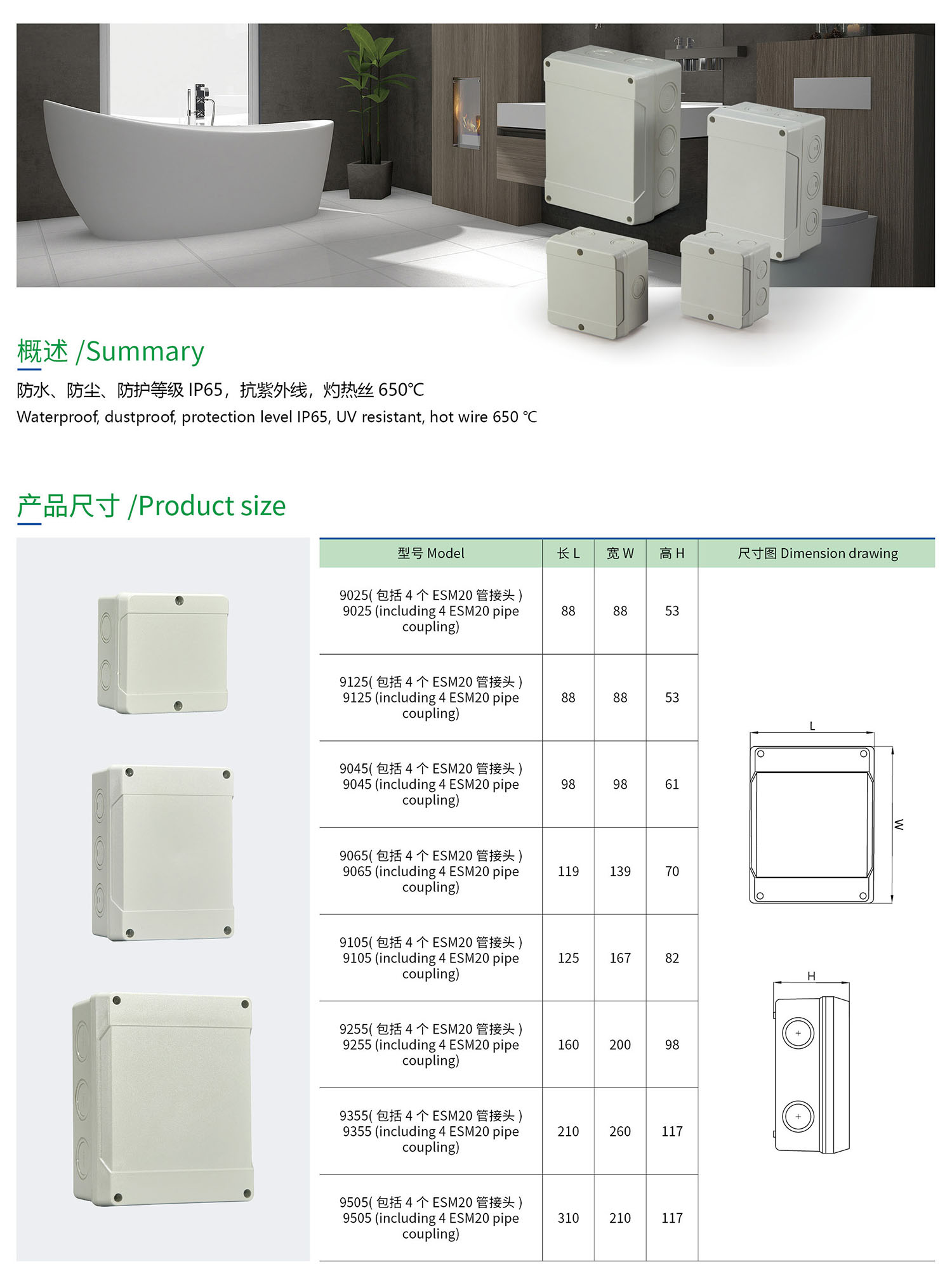 概述 /Summary

防水、防尘、防护等级 IP65，抗紫外线，灼热丝 650℃
Waterproof, dustproof, protection level IP65, UV resistant, hot wire 650 ℃

产品尺寸 /Product size

| 型号 Model | 长 L | 宽 W | 高 H | 尺寸图 Dimension drawing |
|---|---|---|---|---|
| 9025( 包括 4 个 ESM20 管接头 ) 9025 (including 4 ESM20 pipe coupling) | 88 | 88 | 53 | L W H |
| 9125( 包括 4 个 ESM20 管接头 ) 9125 (including 4 ESM20 pipe coupling) | 88 | 88 | 53 | |
| 9045( 包括 4 个 ESM20 管接头 ) 9045 (including 4 ESM20 pipe coupling) | 98 | 98 | 61 | |
| 9065( 包括 4 个 ESM20 管接头 ) 9065 (including 4 ESM20 pipe coupling) | 119 | 139 | 70 | |
| 9105( 包括 4 个 ESM20 管接头 ) 9105 (including 4 ESM20 pipe coupling) | 125 | 167 | 82 | |
| 9255( 包括 4 个 ESM20 管接头 ) 9255 (including 4 ESM20 pipe coupling) | 160 | 200 | 98 | |
| 9355( 包括 4 个 ESM20 管接头 ) 9355 (including 4 ESM20 pipe coupling) | 210 | 260 | 117 | |
| 9505( 包括 4 个 ESM20 管接头 ) 9505 (including 4 ESM20 pipe coupling) | 310 | 210 | 117 | |