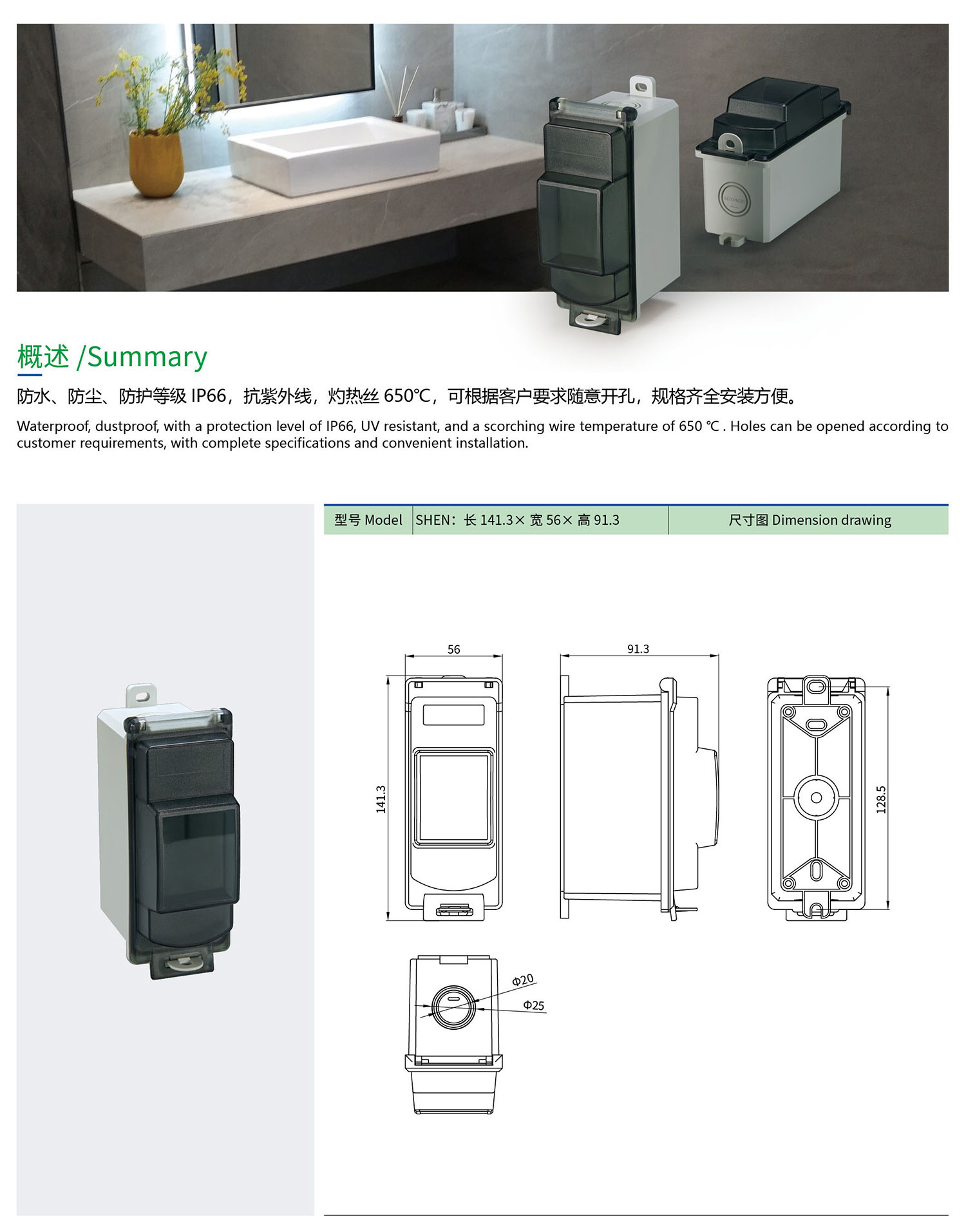 概述 /Summary

防水、防尘、防护等级 IP66，抗紫外线，灼热丝 650℃，可根据客户要求随意开孔，规格齐全安装方便。

Waterproof, dustproof, with a protection level of IP66, UV resistant, and a scorching wire temperature of 650 ℃ . Holes can be opened according to customer requirements, with complete specifications and convenient installation.

| 型号 Model | SHEN：长 141.3× 宽 56× 高 91.3 | 尺寸图 Dimension drawing |
|---|---|---|

56

91.3

141.3

128.5

Φ20

Φ25